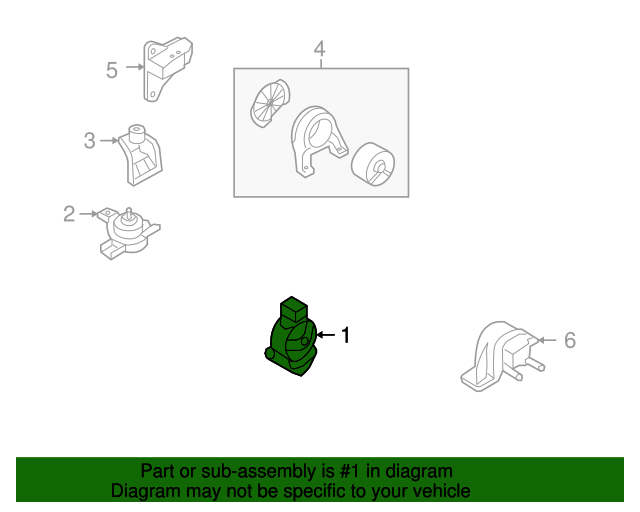 5
4
3
2
1
6

Part or sub-assembly is #1 in diagram
Diagram may not be specific to your vehicle