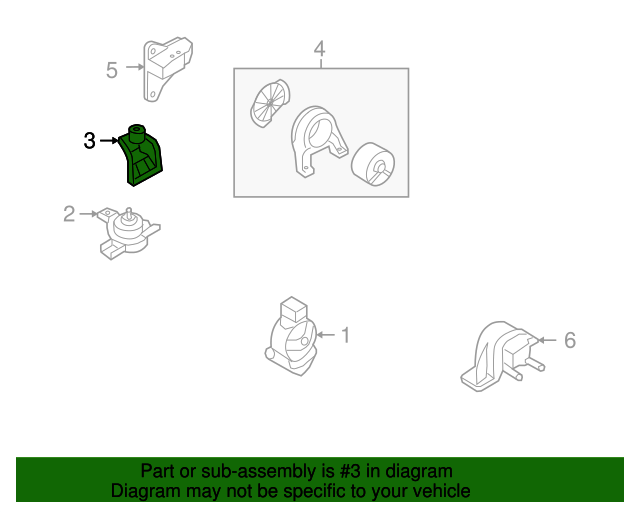 5

4

3

2

1

6

Part or sub-assembly is #3 in diagram
Diagram may not be specific to your vehicle