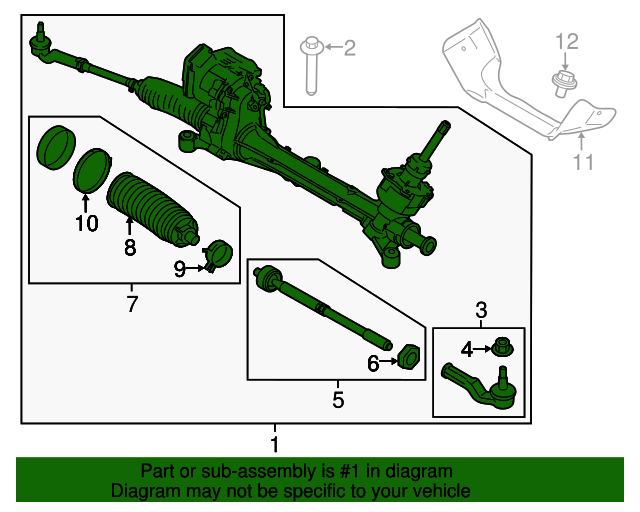 2

12

11

10

8

9

7

3

4

6

5

1

Part or sub-assembly is #1 in diagram
Diagram may not be specific to your vehicle