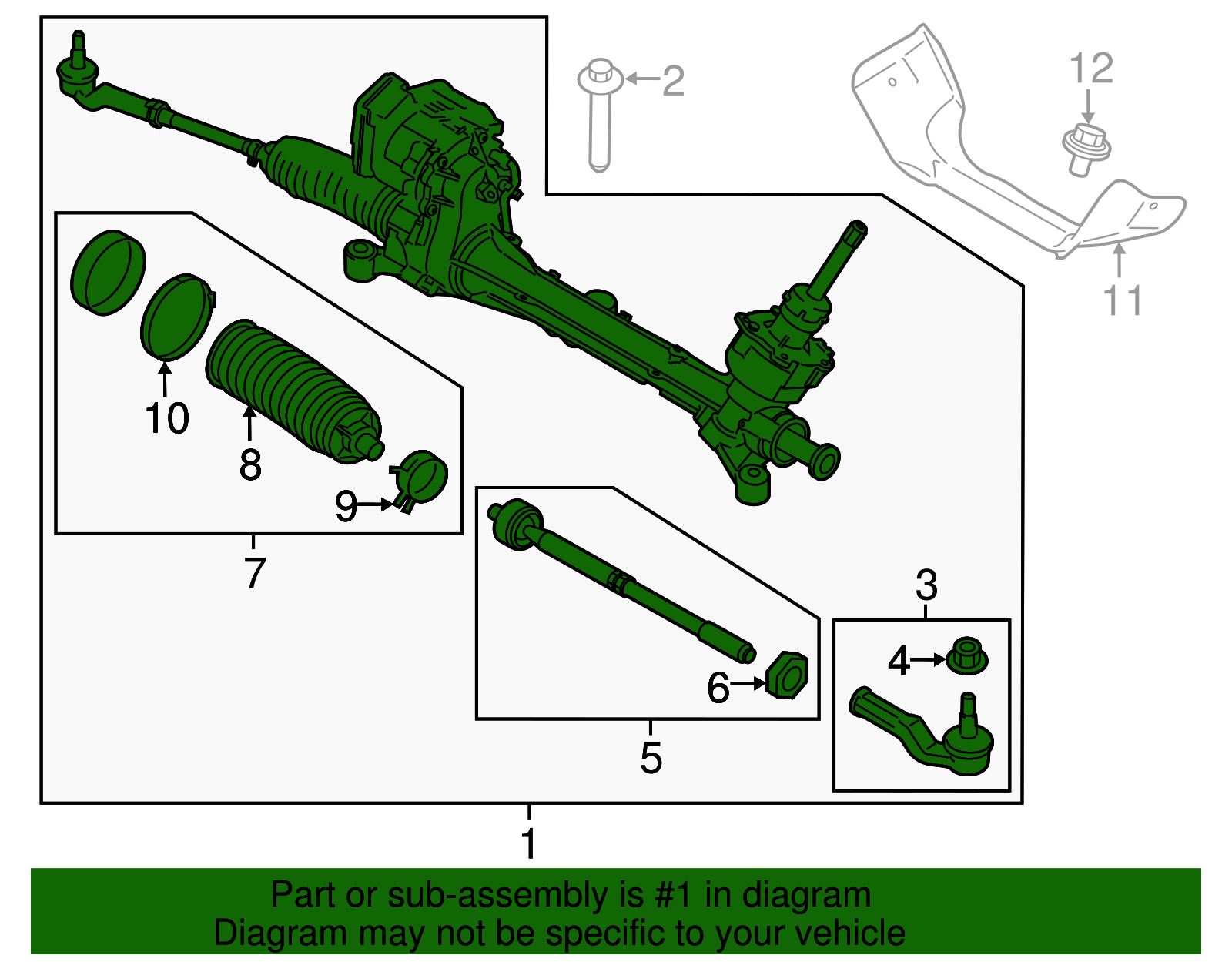 2
12
11
10
8
9
7
3
4
6
5
1
Part or sub-assembly is #1 in diagram
Diagram may not be specific to your vehicle