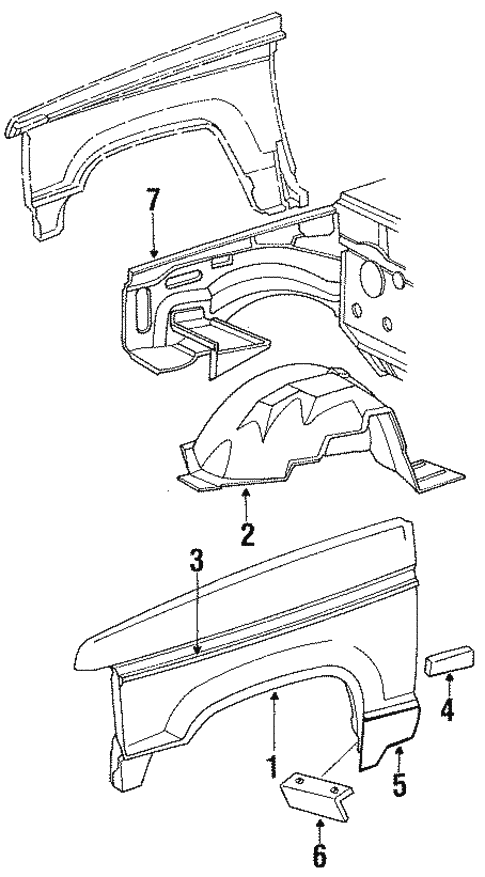 7
2
3
4
1
5
6