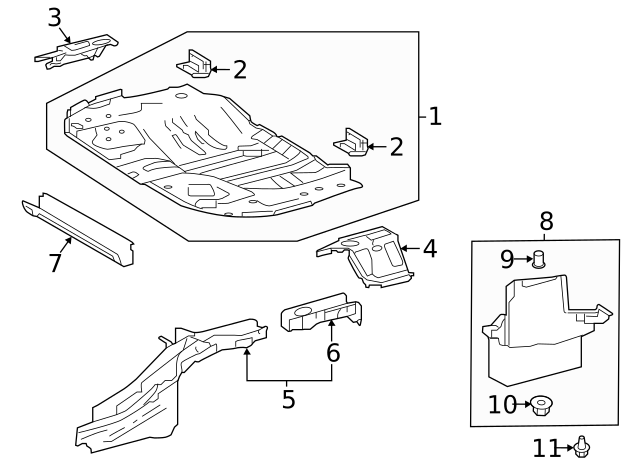 3
2
1
2
7
4
8
9
6
5
10
11