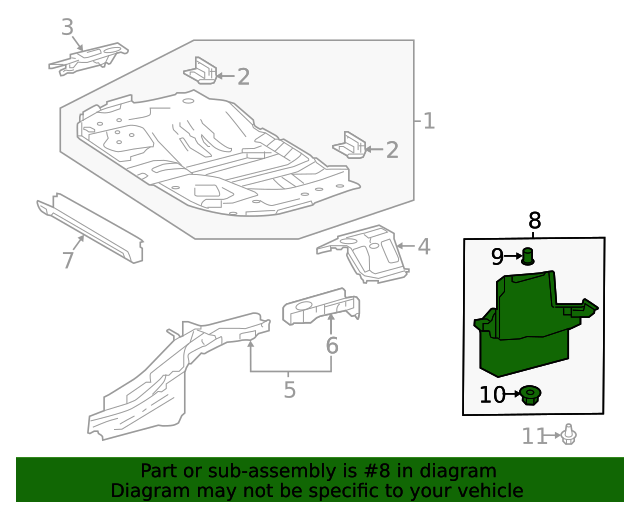 3
2
1
2
7
4
8
9
6
5
10
11

Part or sub-assembly is #8 in diagram
Diagram may not be specific to your vehicle