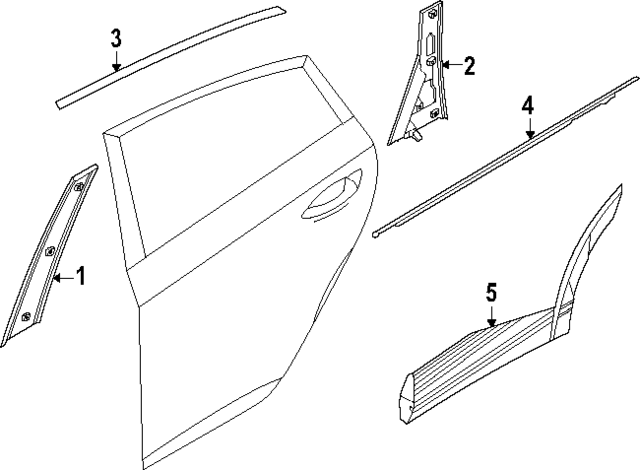 3
2
4
1
5