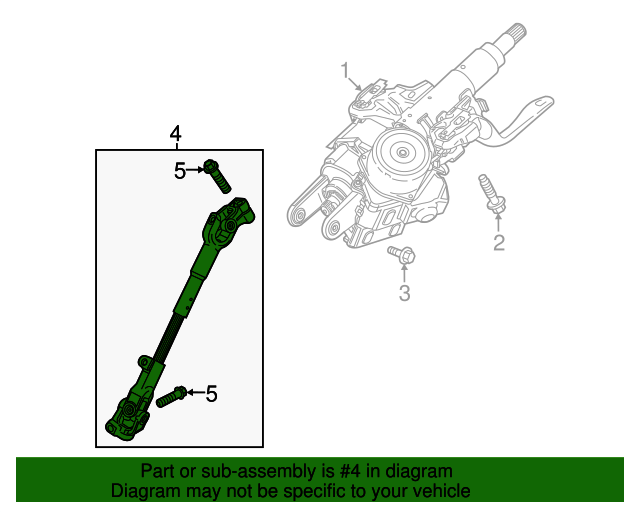 1
4
5
2
3
5
Part or sub-assembly is #4 in diagram
Diagram may not be specific to your vehicle