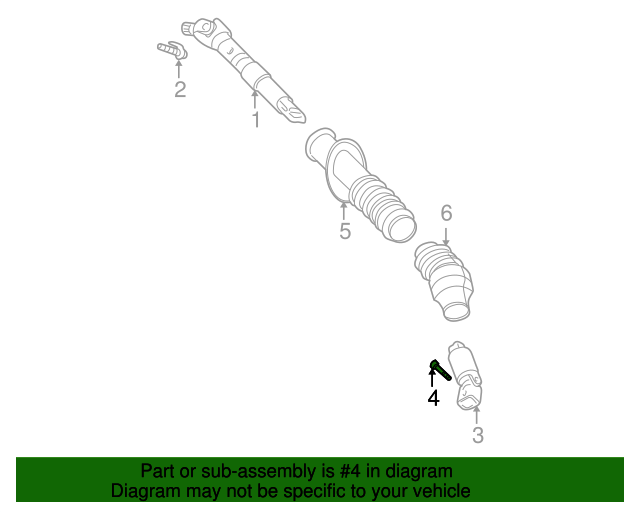 2
1
5
6
4
3
Part or sub-assembly is #4 in diagram
Diagram may not be specific to your vehicle