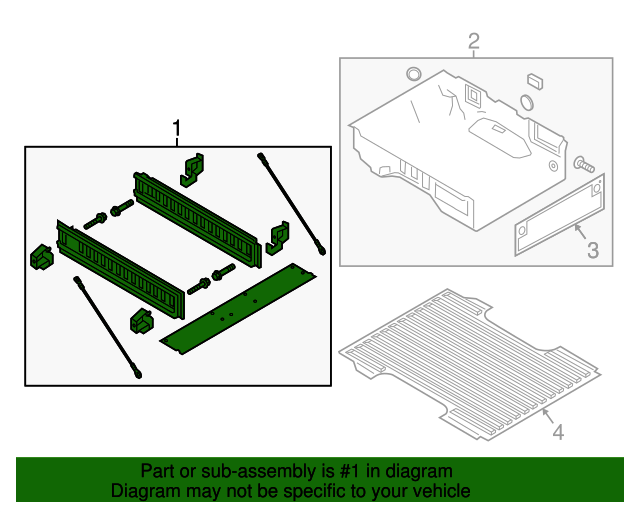 1

2

3

4

Part or sub-assembly is #1 in diagram
Diagram may not be specific to your vehicle