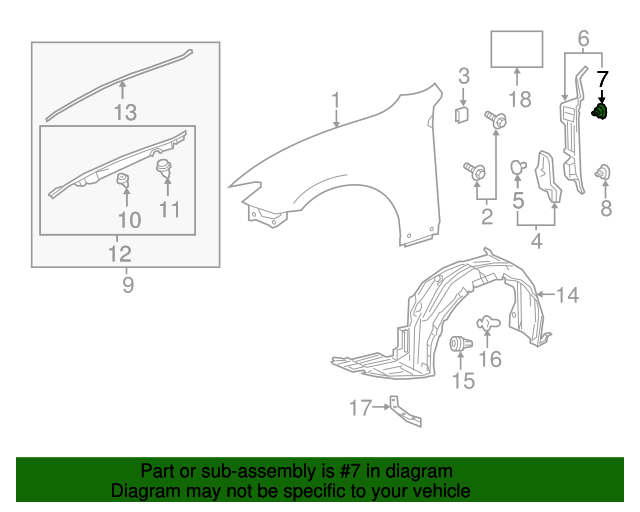 13
10
11
12
9
1
3
18
6
7
2
5
4
8
14
16
15
17

Part or sub-assembly is #7 in diagram
Diagram may not be specific to your vehicle