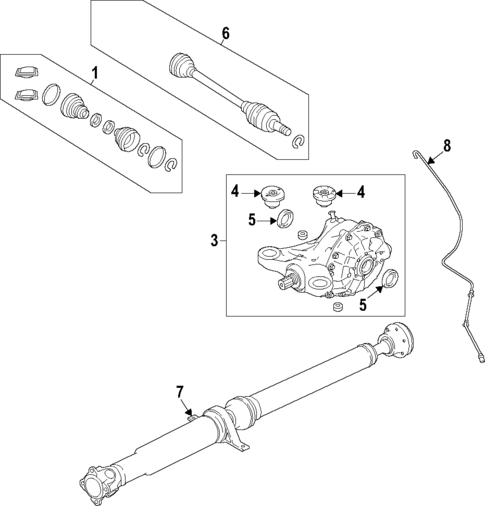 6
1
8
4
4
5
3
5
7