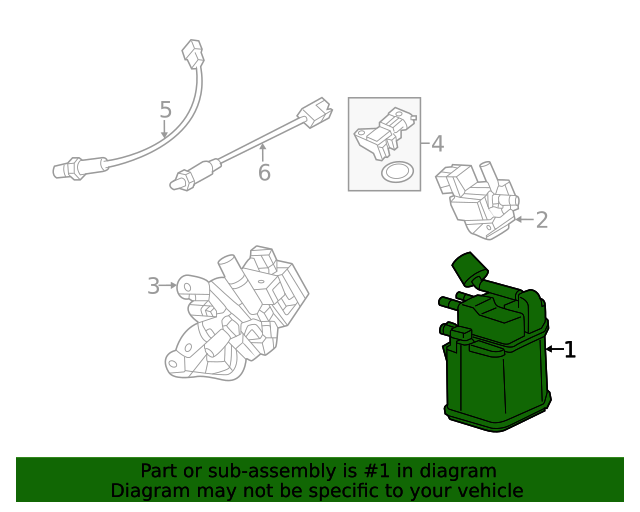 5
6
4
2
3
1
Part or sub-assembly is #1 in diagram
Diagram may not be specific to your vehicle