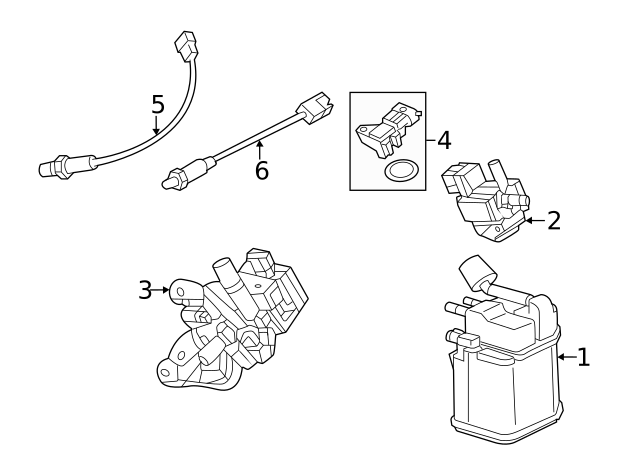 5
6
4
2
3
1