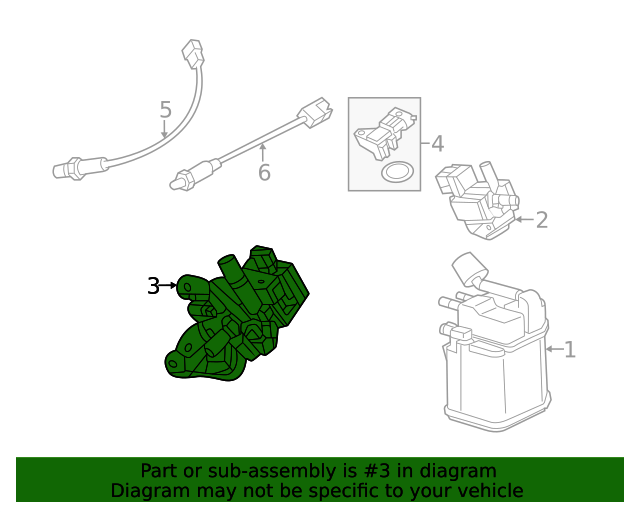 5

6

4

2

3

1

Part or sub-assembly is #3 in diagram
Diagram may not be specific to your vehicle