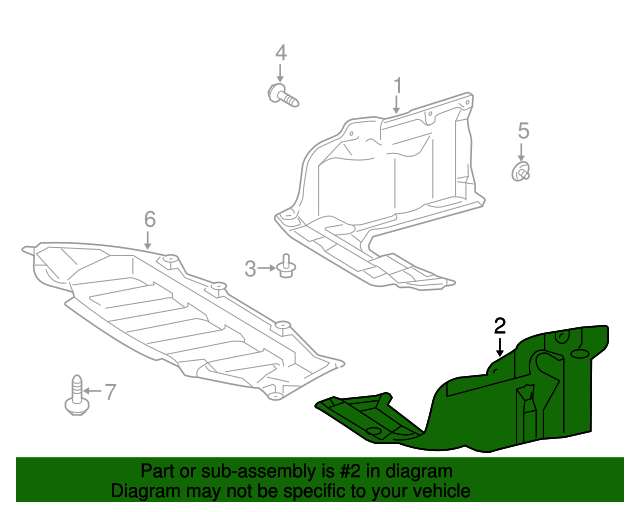 4

1

5

6

3

2

7

Part or sub-assembly is #2 in diagram
Diagram may not be specific to your vehicle