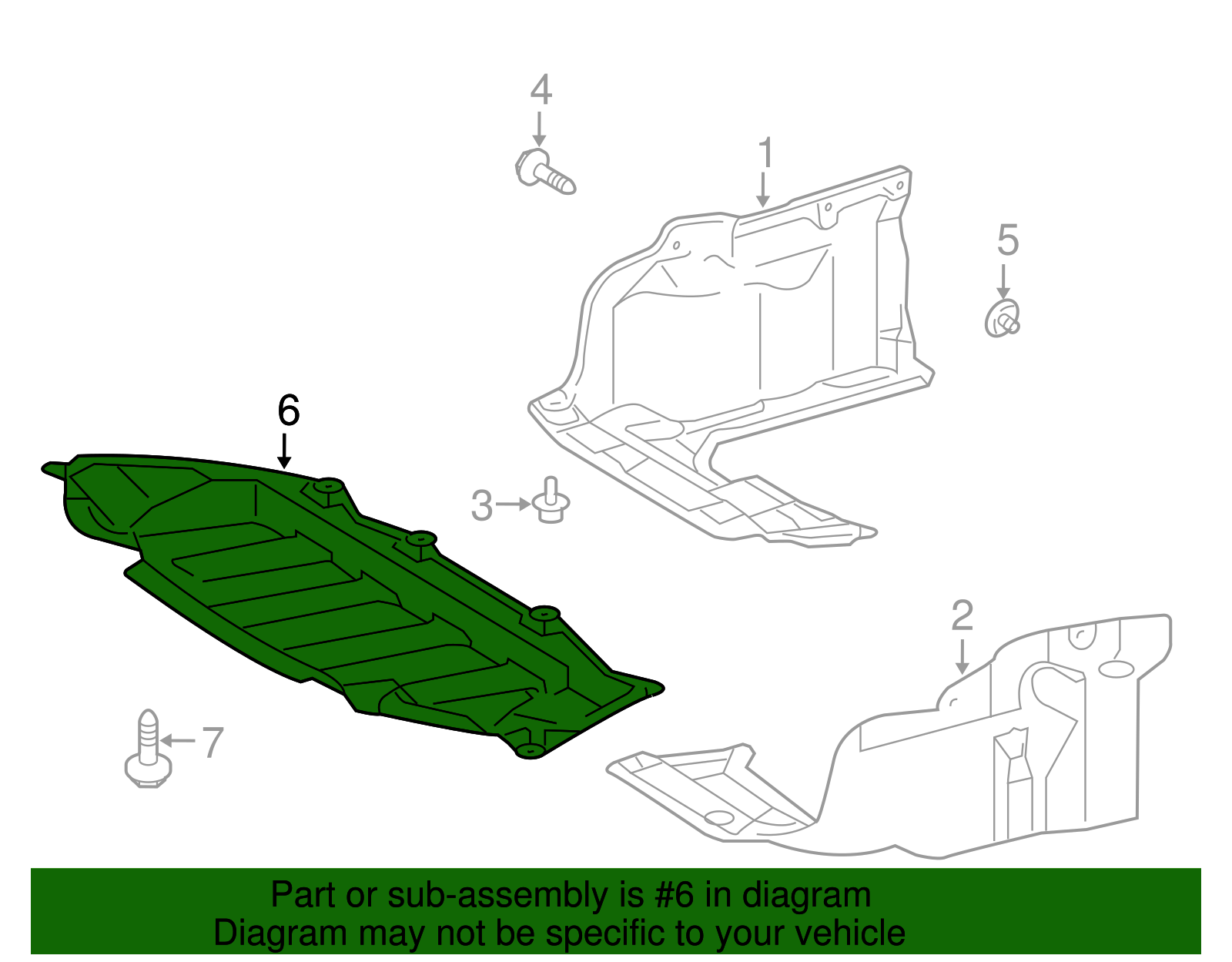 4
1
5
6
3
2
7

Part or sub-assembly is #6 in diagram
Diagram may not be specific to your vehicle