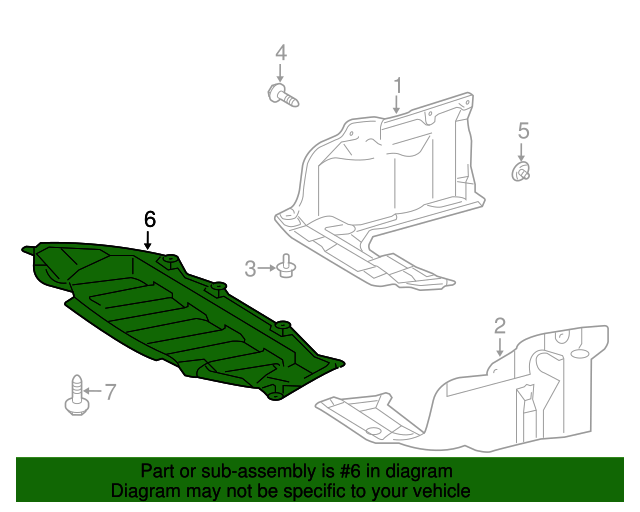 4

1

5

6

3

2

7

Part or sub-assembly is #6 in diagram
Diagram may not be specific to your vehicle