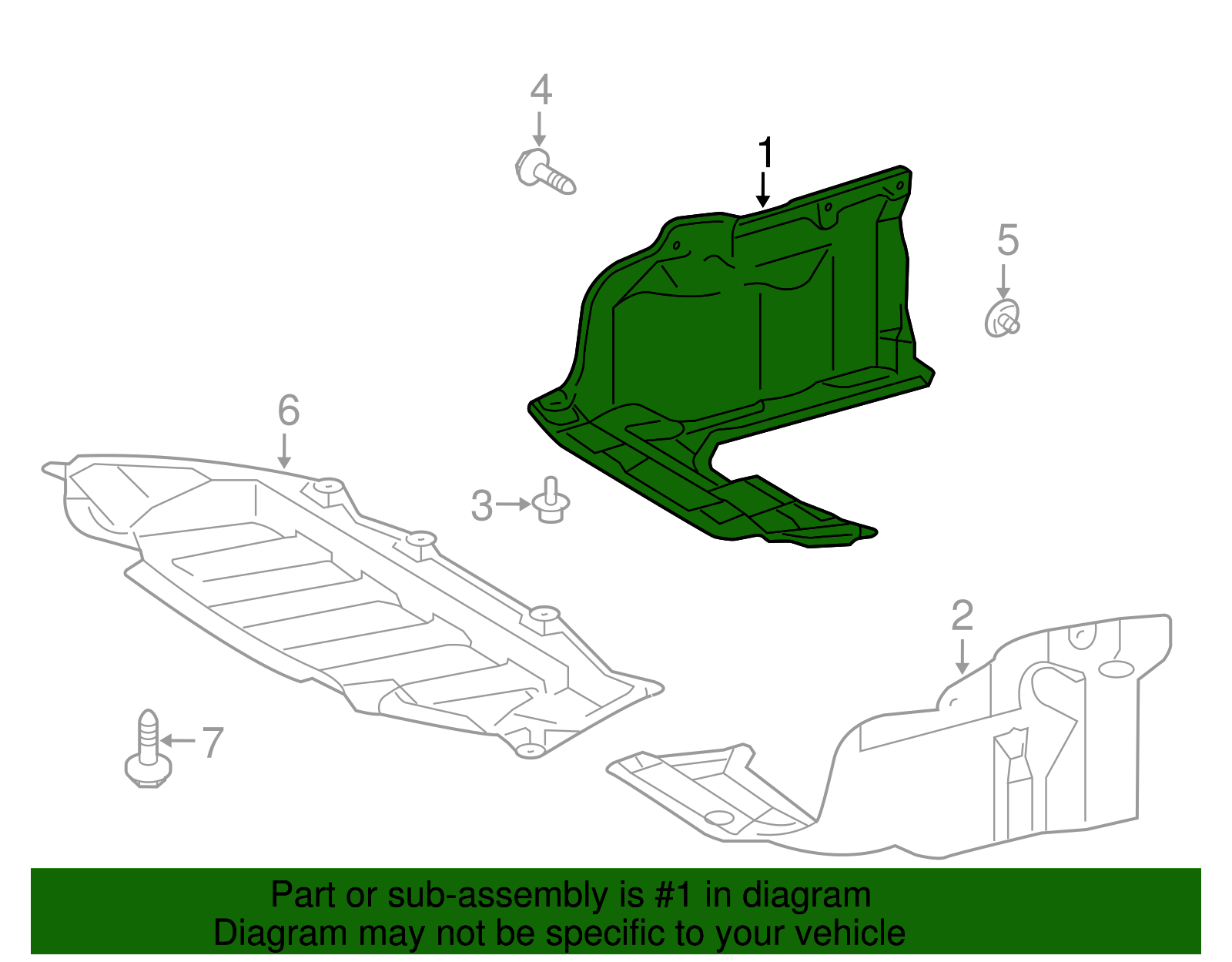 4
1
5
6
3
2
7

Part or sub-assembly is #1 in diagram
Diagram may not be specific to your vehicle