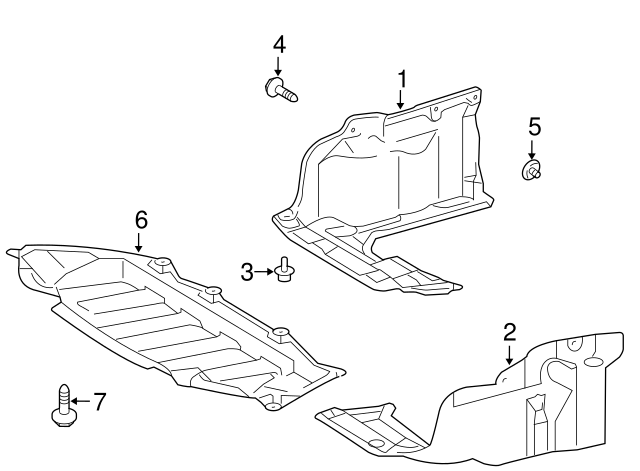 4
1
5
6
3
2
7