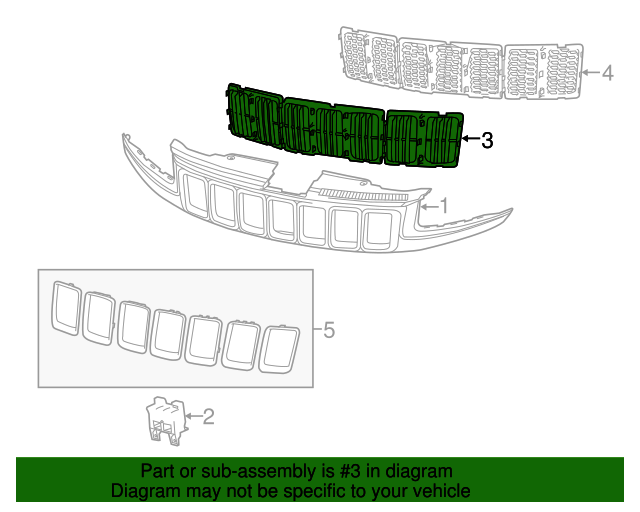 4
3
1
5
2

Part or sub-assembly is #3 in diagram
Diagram may not be specific to your vehicle