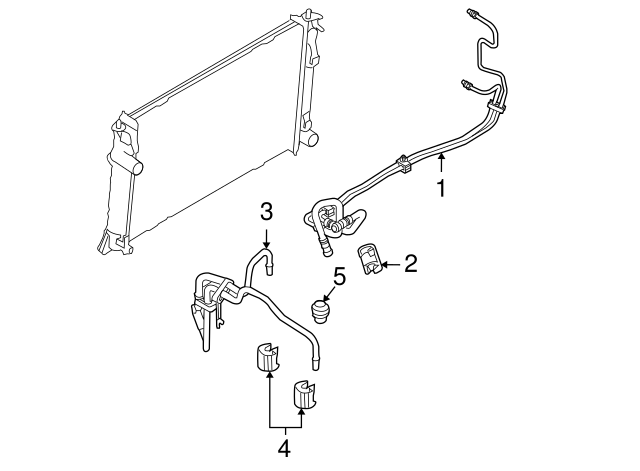 1
3
2
5
4