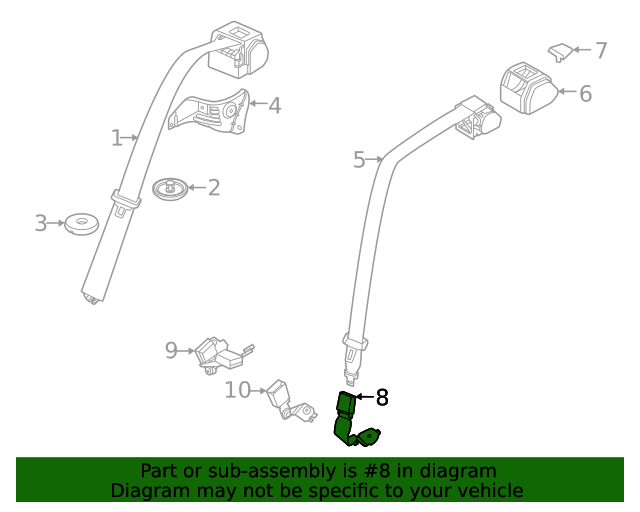 7
6
4
1
5
2
3
9
10
8

Part or sub-assembly is #8 in diagram
Diagram may not be specific to your vehicle