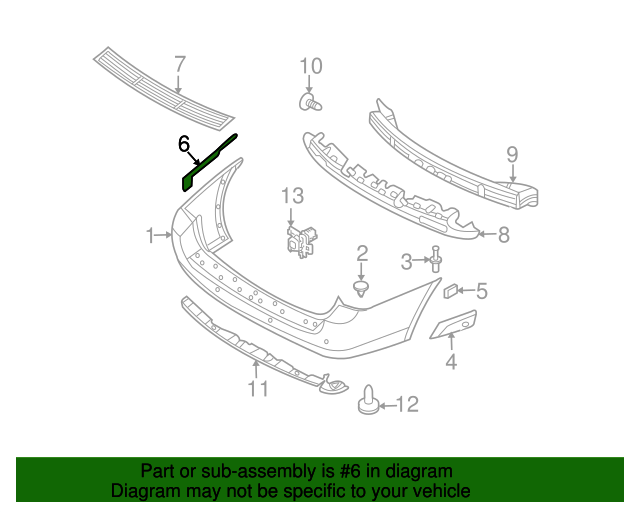 7
10
6
9
13
1
8
2
3
5
4
11
12

Part or sub-assembly is #6 in diagram
Diagram may not be specific to your vehicle