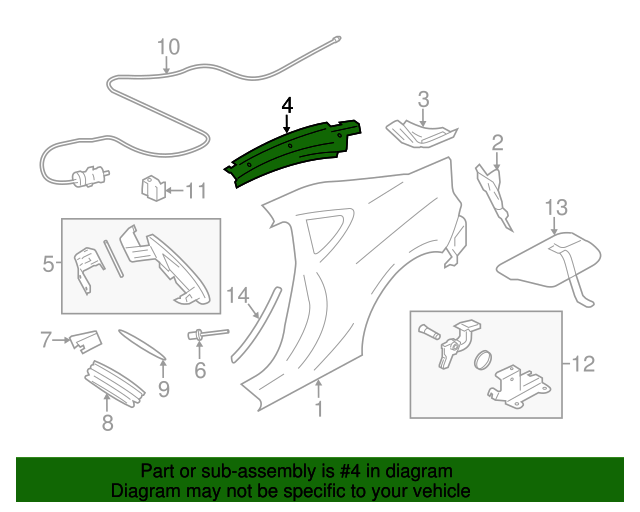 10

4

3

2

11

13

5

14

7

6

9

8

1

12

Part or sub-assembly is #4 in diagram
Diagram may not be specific to your vehicle