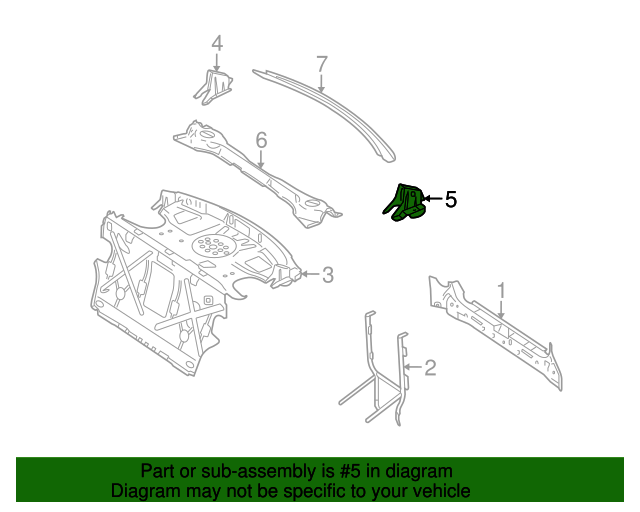 4
7
6
5
3
1
2

Part or sub-assembly is #5 in diagram
Diagram may not be specific to your vehicle