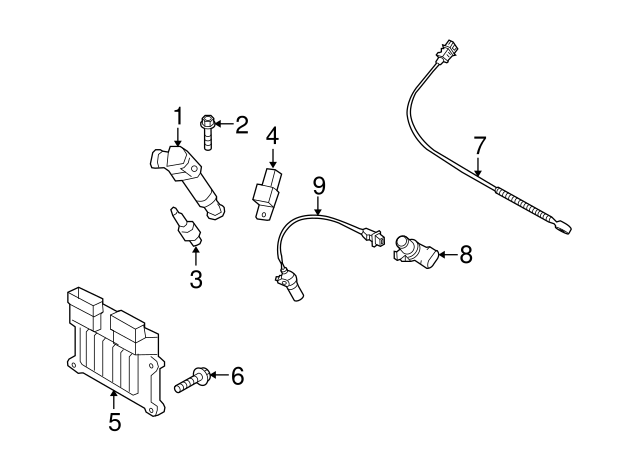 1
2
4
7
9
3
8
6
5