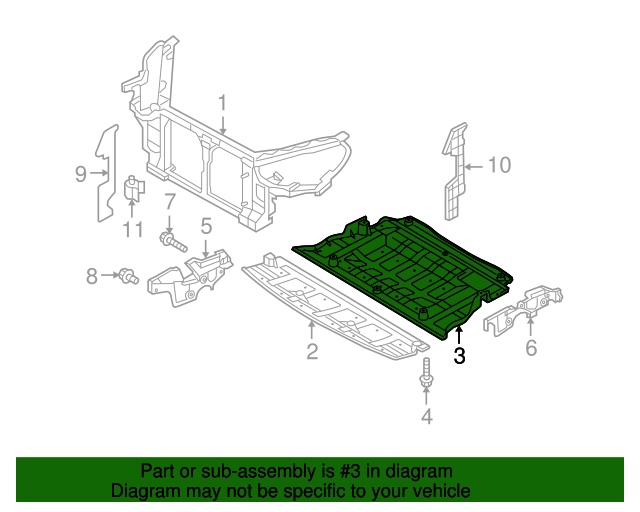 1
9
10
11
7
5
8
2
3
6
4

Part or sub-assembly is #3 in diagram
Diagram may not be specific to your vehicle