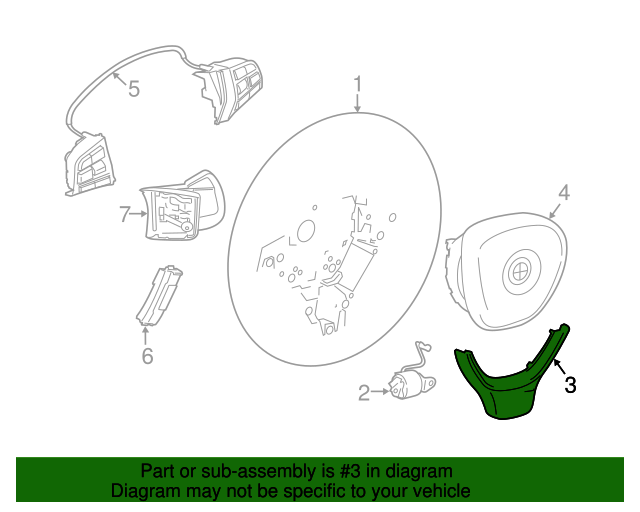 5
1
4
7
6
2
3

Part or sub-assembly is #3 in diagram
Diagram may not be specific to your vehicle