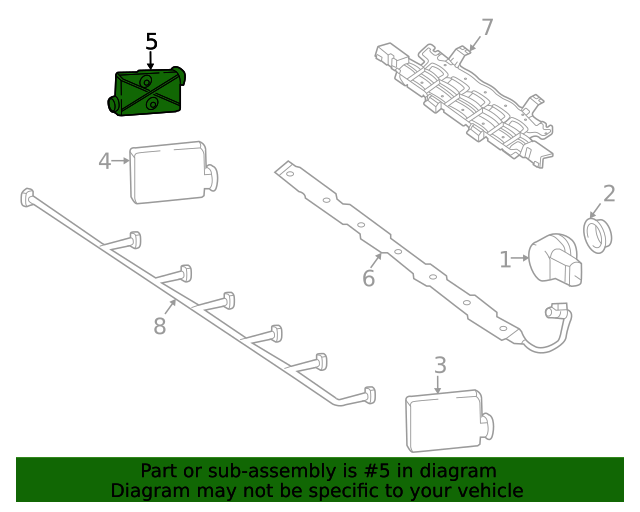 5
7
4
2
1
6
8
3
Part or sub-assembly is #5 in diagram
Diagram may not be specific to your vehicle