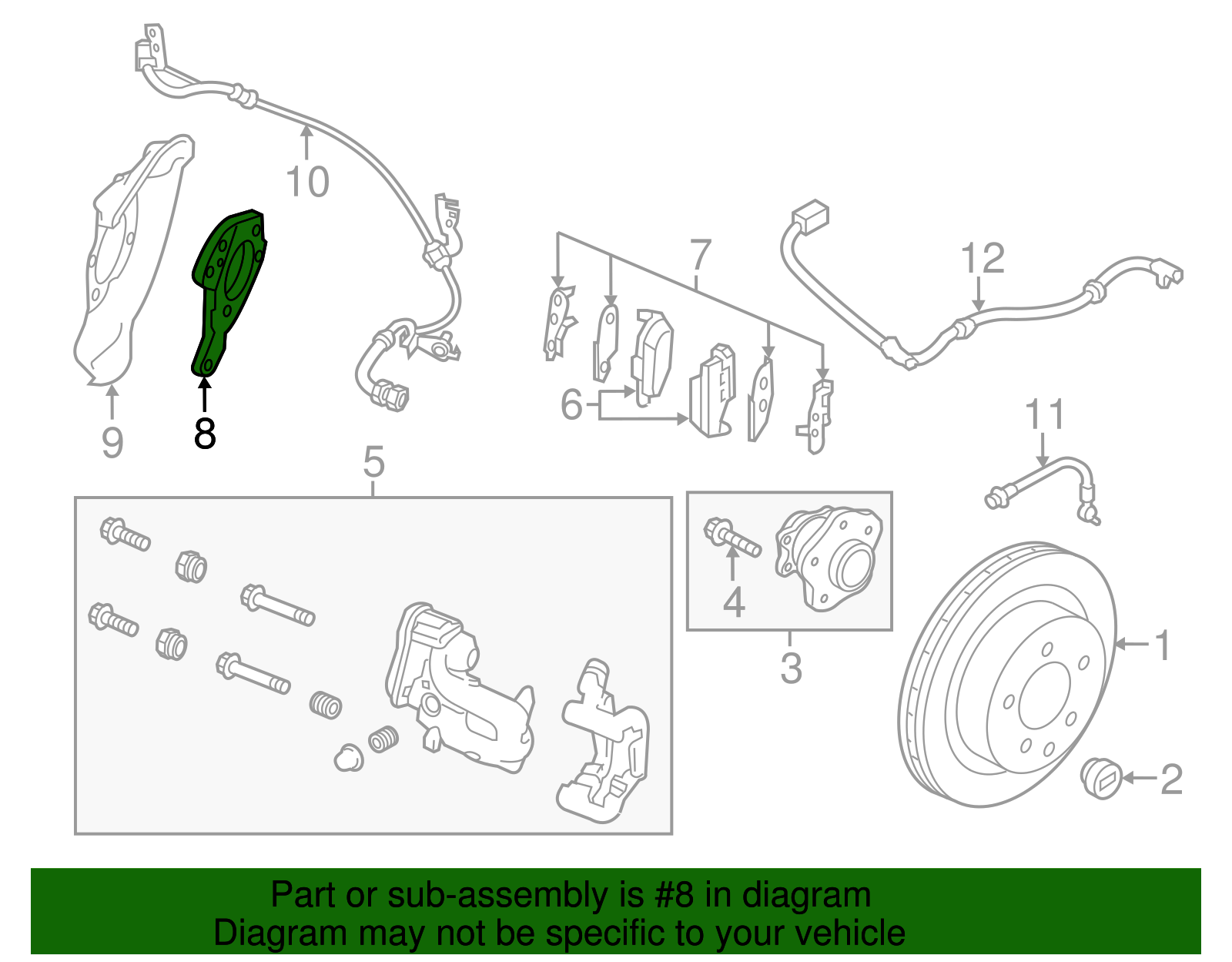 10
7
12
9
8
6
11
5
4
3
1
2
Part or sub-assembly is #8 in diagram
Diagram may not be specific to your vehicle