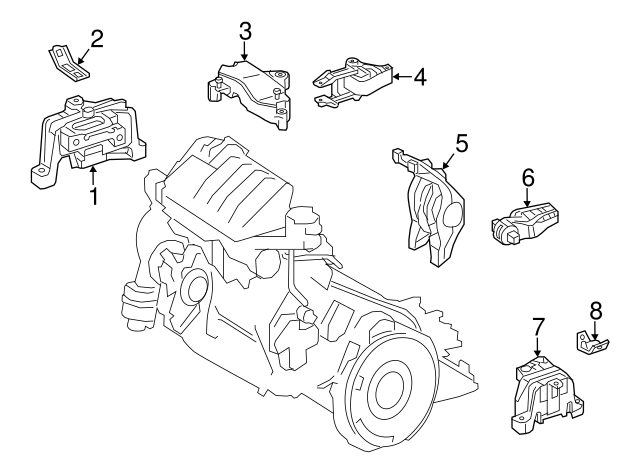 2
3
4
1
5
6
7
8