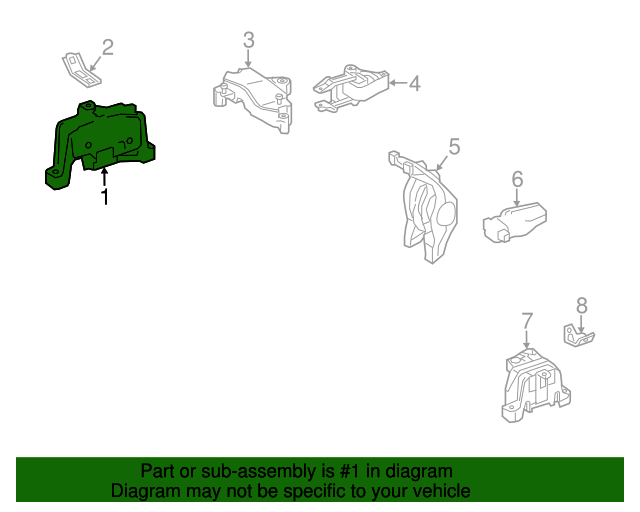 2
3
4
1
5
6
8
7

Part or sub-assembly is #1 in diagram
Diagram may not be specific to your vehicle