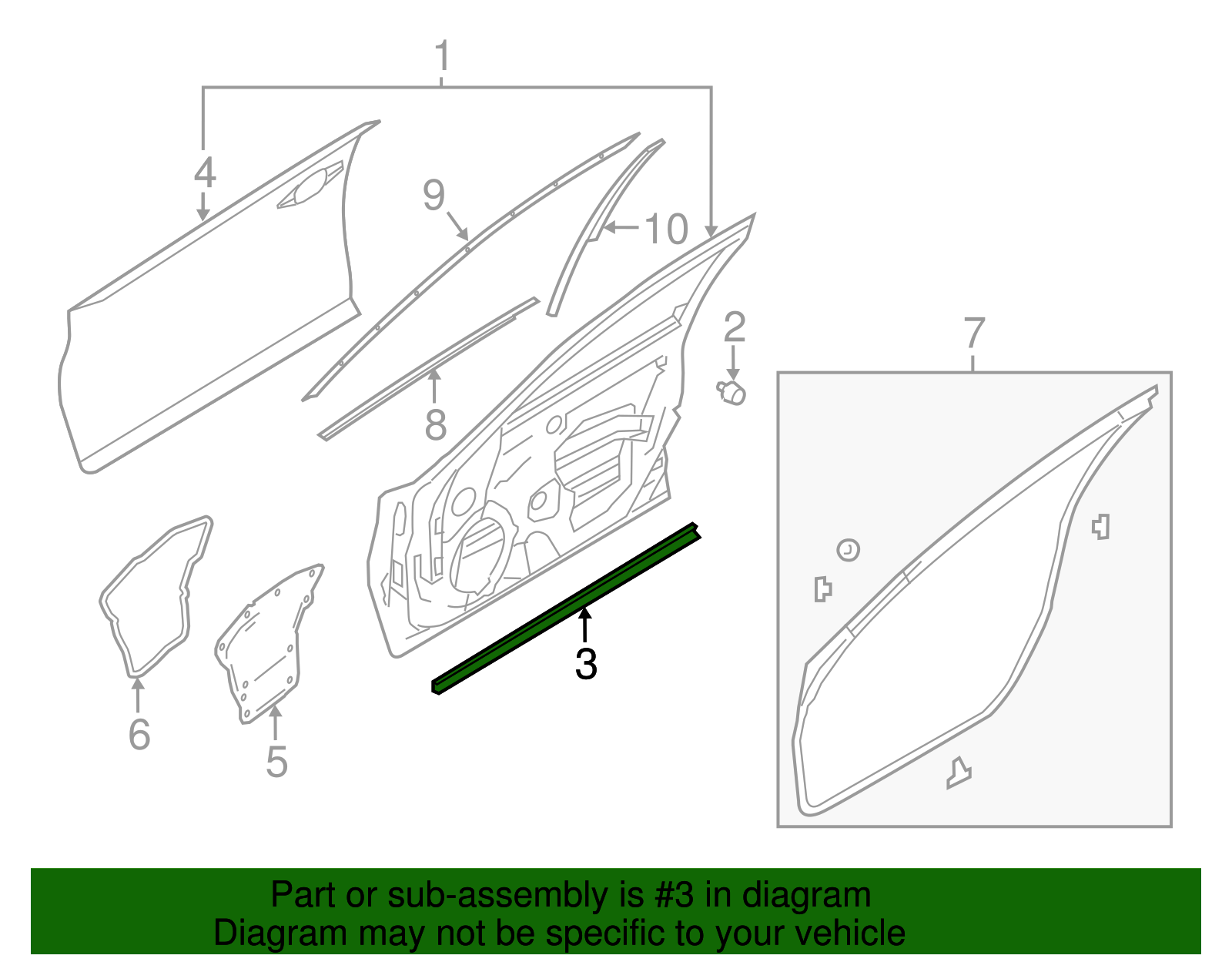 1
4
9
10
2
7
8
3
6
5

Part or sub-assembly is #3 in diagram
Diagram may not be specific to your vehicle