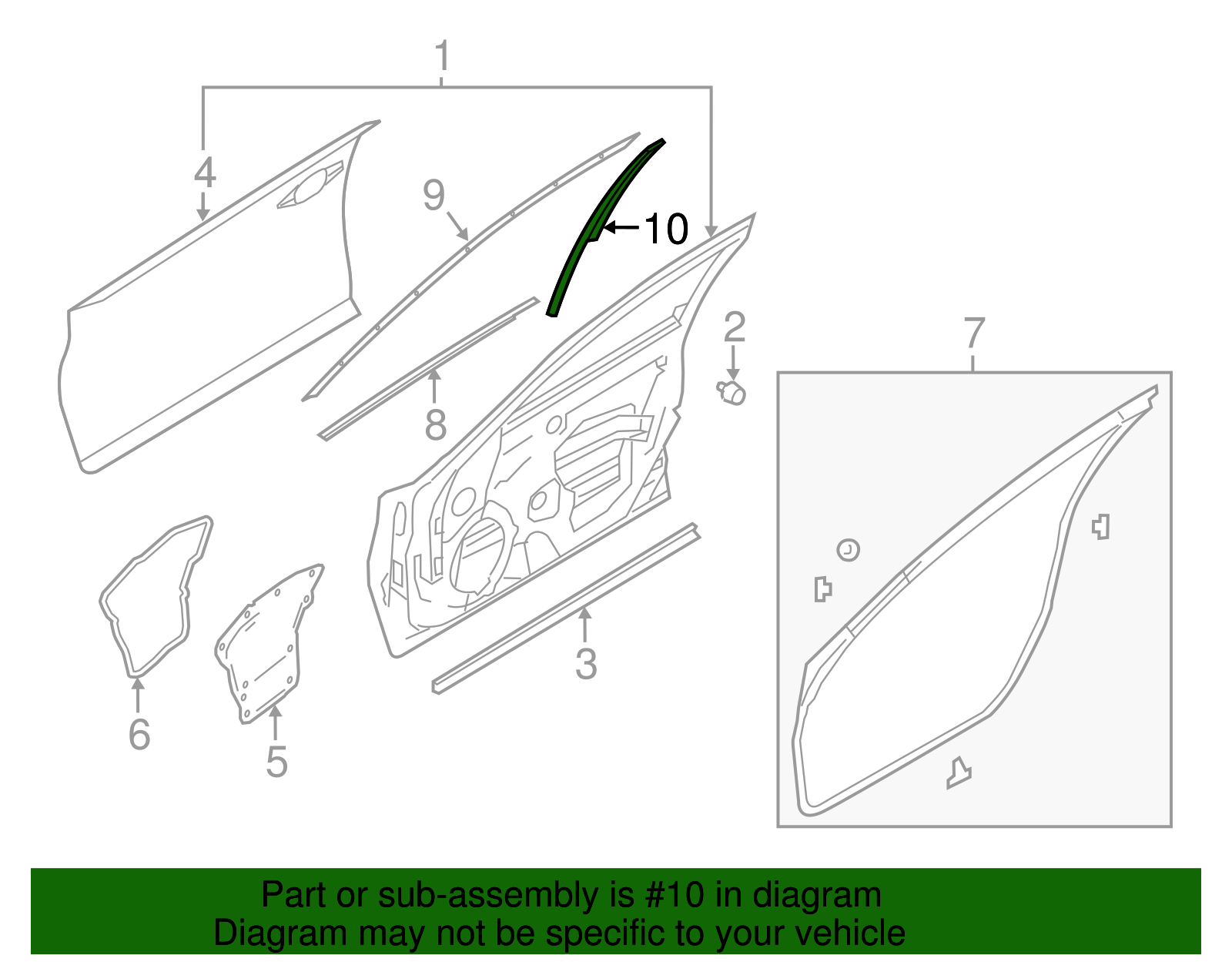 1
4
9
10
2
7
8
3
6
5

Part or sub-assembly is #10 in diagram
Diagram may not be specific to your vehicle