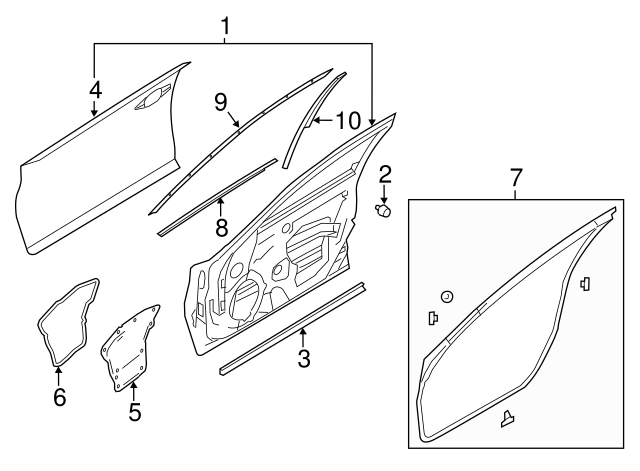 1
4
9
10
2
7
8
3
6
5