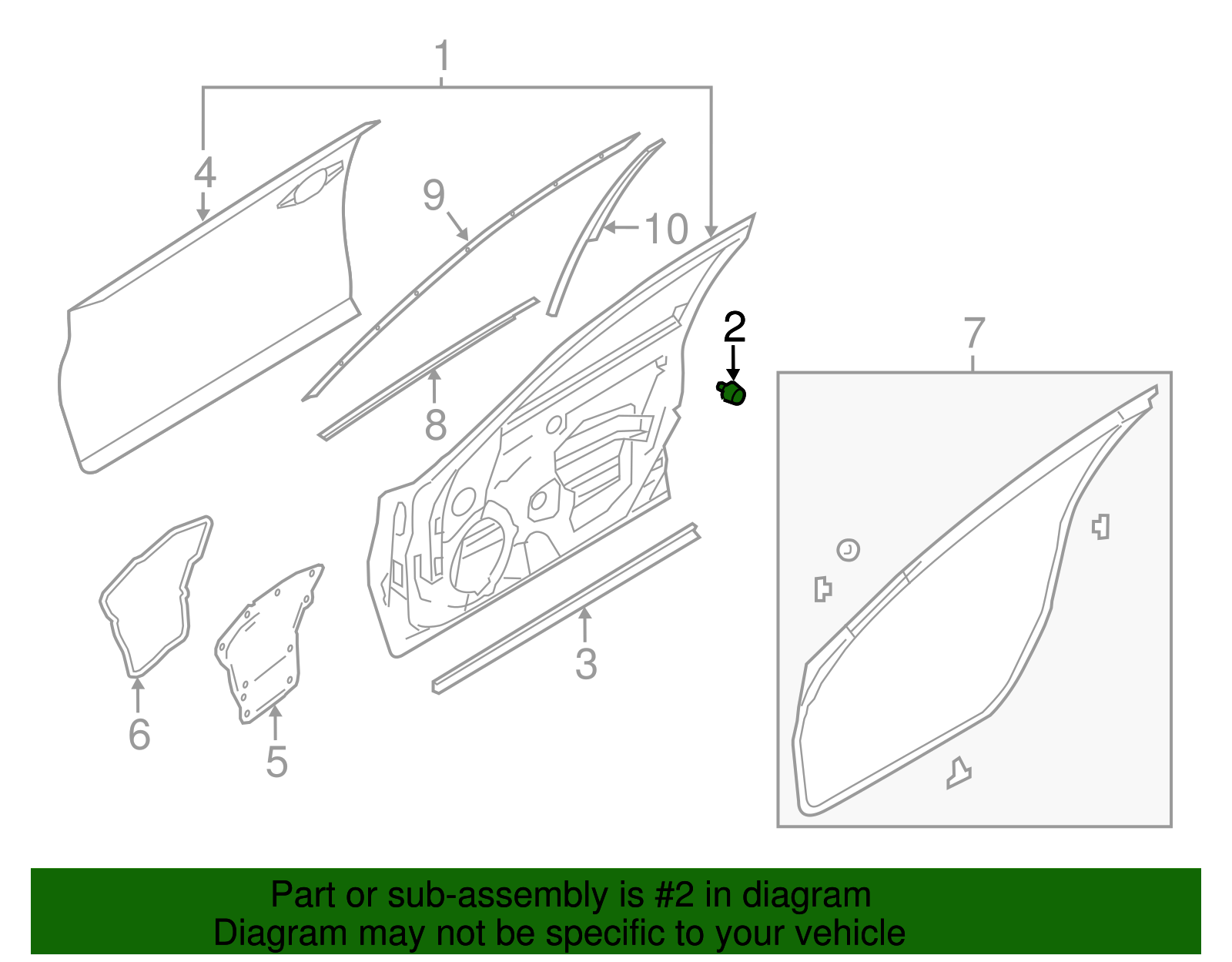 1
4
9
10
2
7
8
3
6
5

Part or sub-assembly is #2 in diagram
Diagram may not be specific to your vehicle