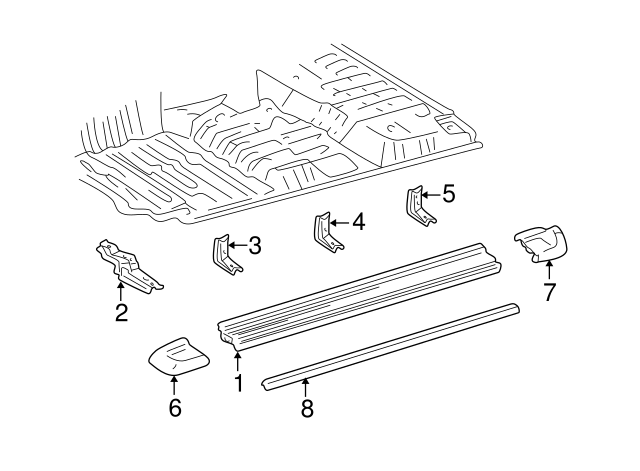 5
4
3
7
2
1
6
8