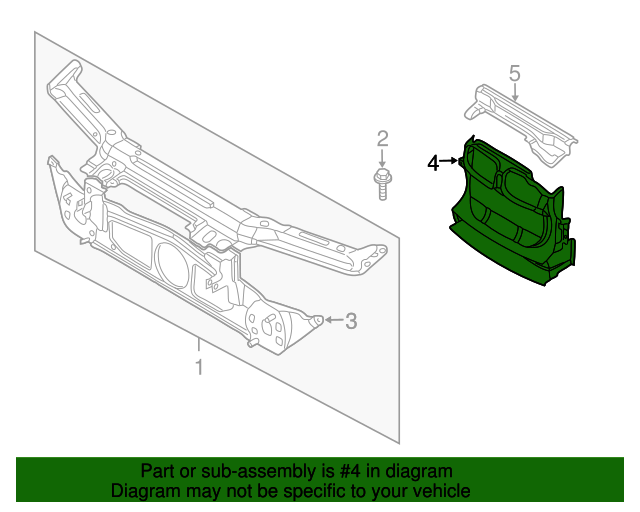 5

2

4

3

1

Part or sub-assembly is #4 in diagram
Diagram may not be specific to your vehicle