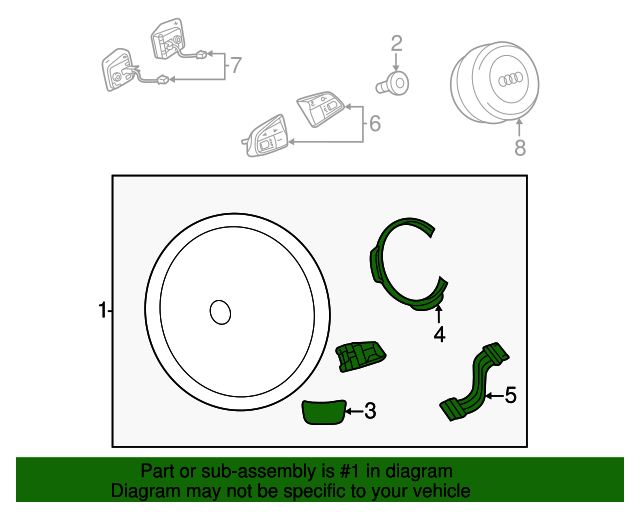 7
2
6
8
1
4
3
5
Part or sub-assembly is #1 in diagram
Diagram may not be specific to your vehicle