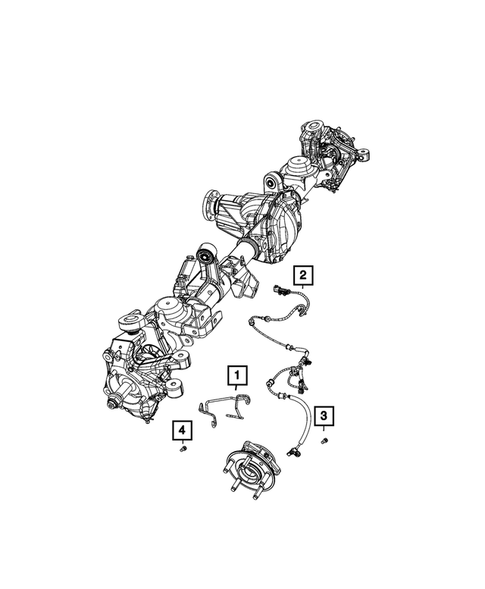 2

1

3

4