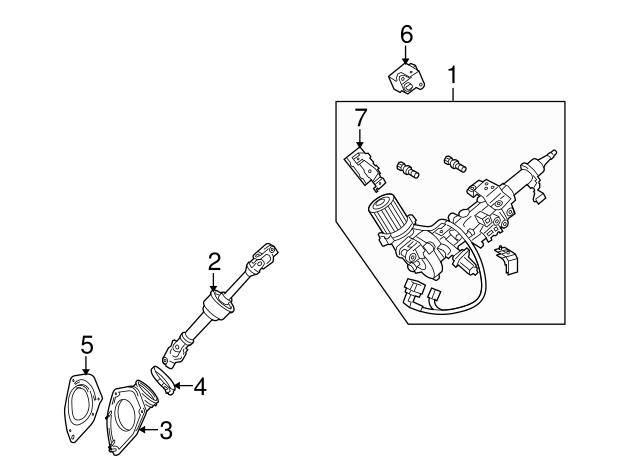 6
1
7
2
5
4
3