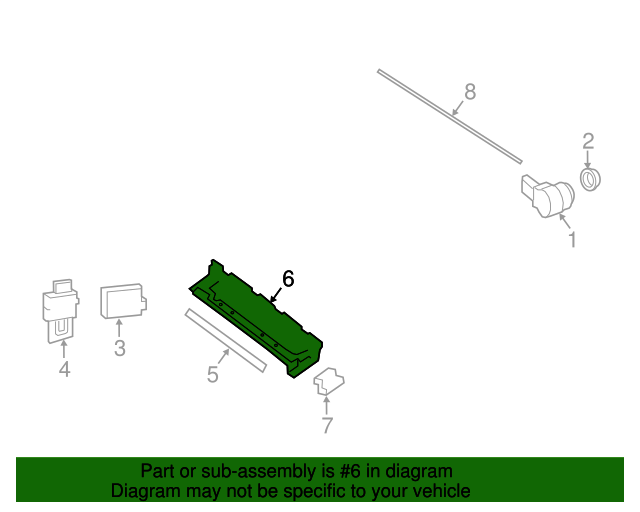 8
2
1
6
4
3
5
7

Part or sub-assembly is #6 in diagram
Diagram may not be specific to your vehicle