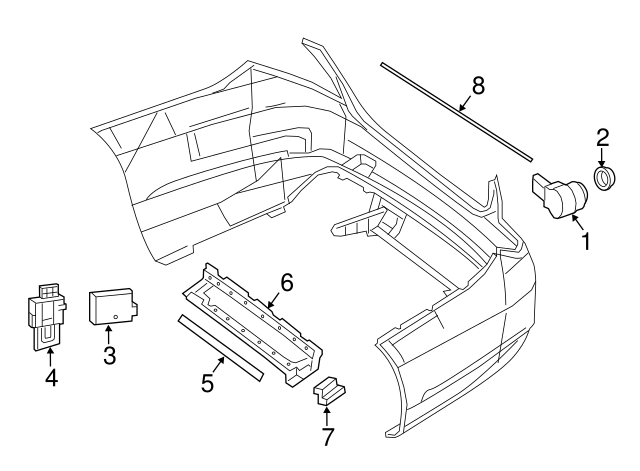 8
2
1
6
4
3
5
7