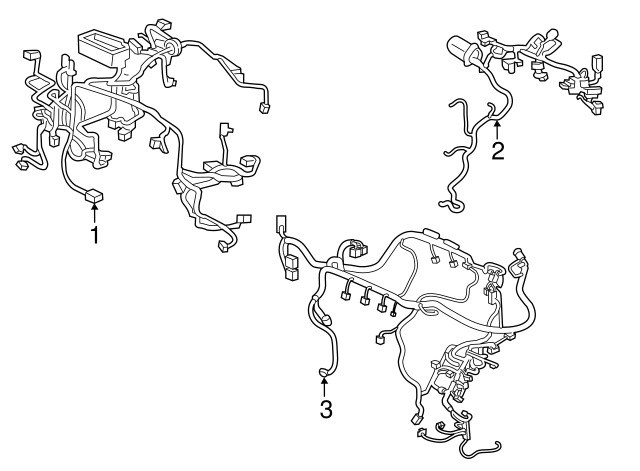 1
2
3