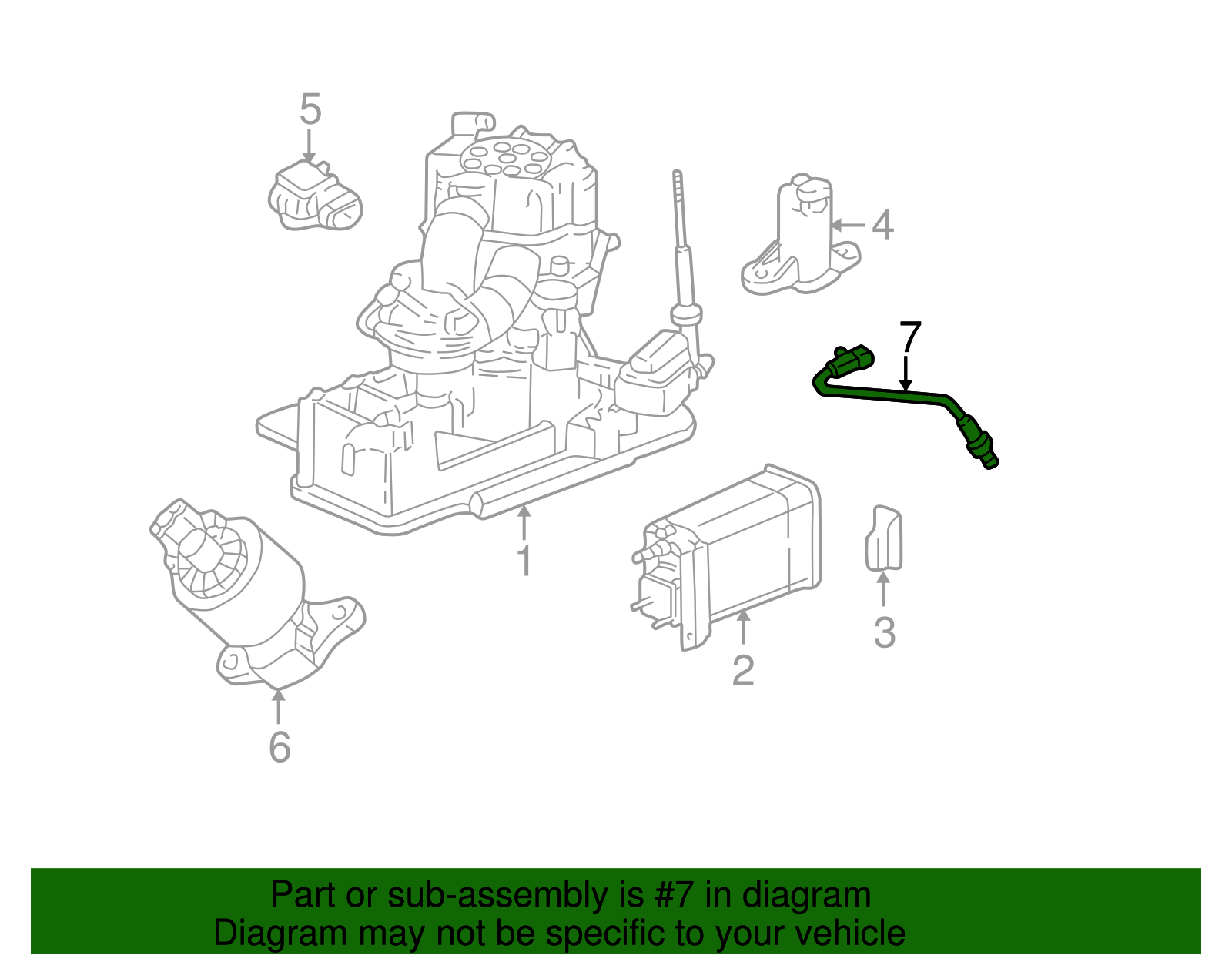 5
4
7
1
2
3
6

Part or sub-assembly is #7 in diagram
Diagram may not be specific to your vehicle