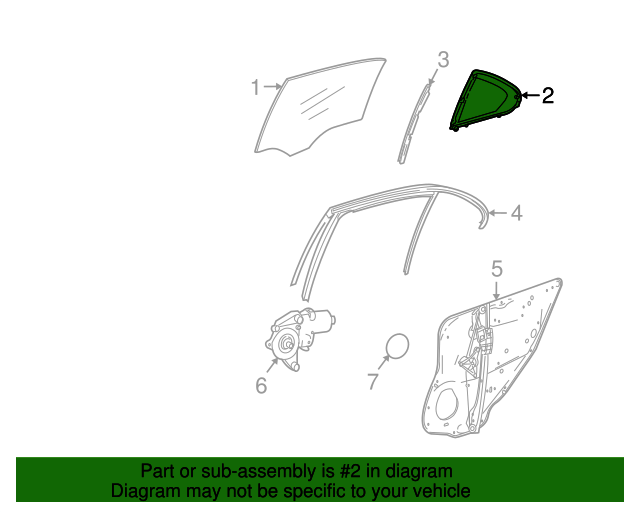 1
3
2
4
5
6
7

Part or sub-assembly is #2 in diagram
Diagram may not be specific to your vehicle