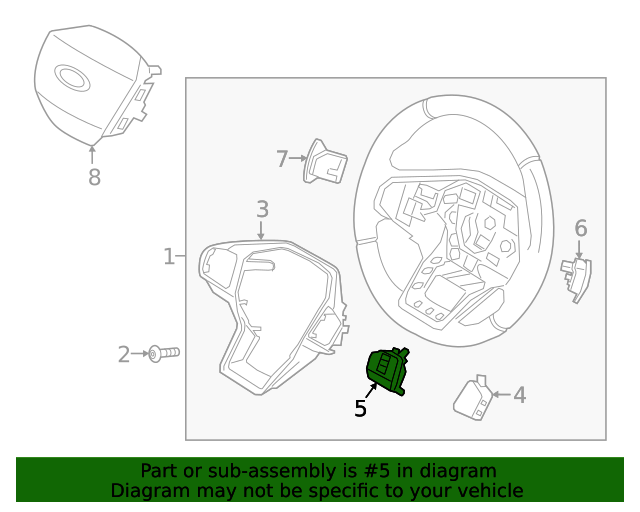 8

7

3

1

6

2

5

4

Part or sub-assembly is #5 in diagram
Diagram may not be specific to your vehicle