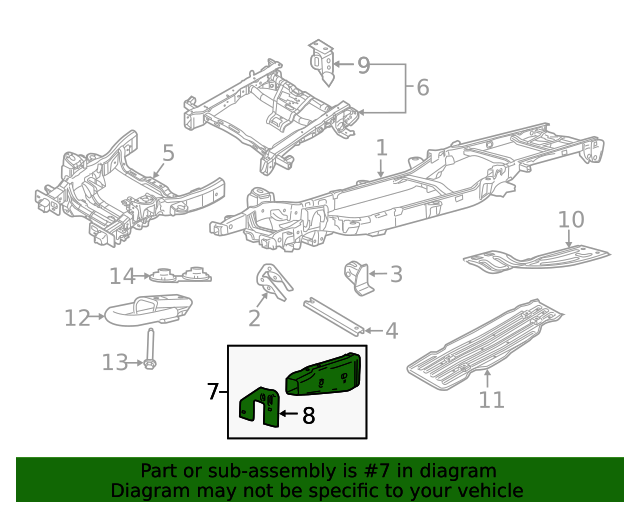 9
6
5
1
10
14
3
2
12
4
13
7
8
11

Part or sub-assembly is #7 in diagram
Diagram may not be specific to your vehicle